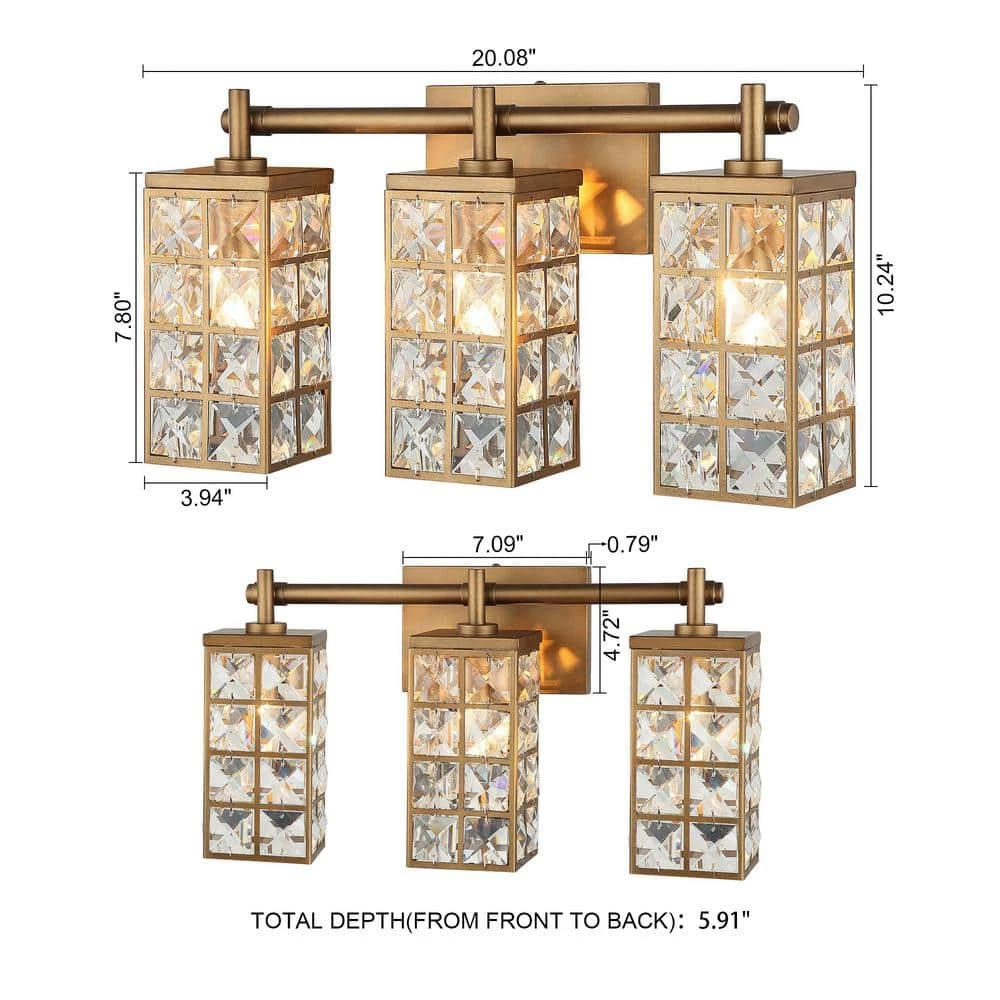 20.08"

7.80"

10.24"

3.94"

7.09"

0.79"

4.72"

TOTAL DEPTH(FROM FRONT TO BACK): 5.91"